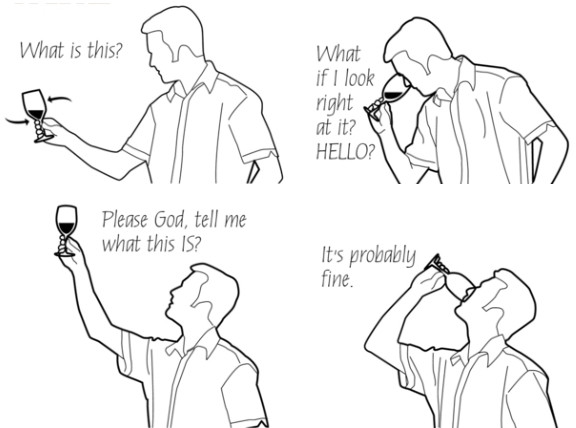 What is this?

What if I look right at it? HELLO?

Please God, tell me what this IS?

It's probably fine.